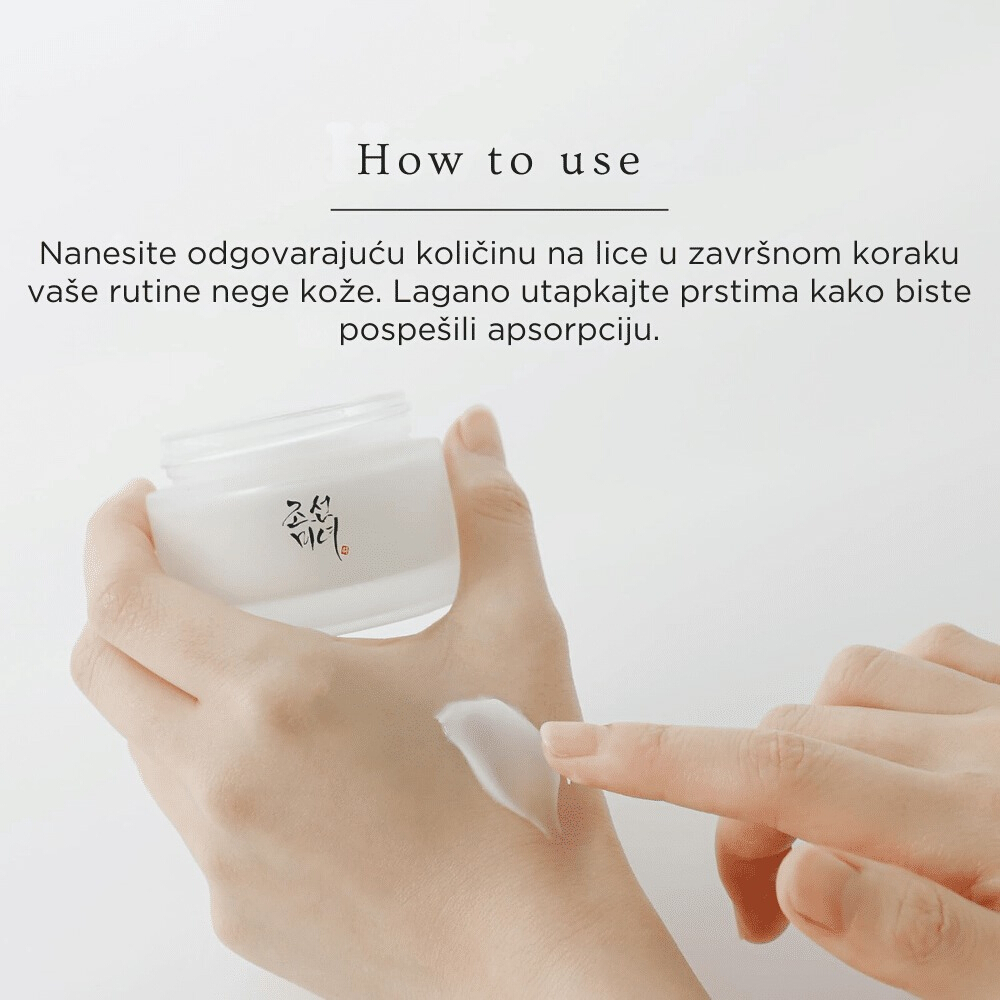 How to use

Nanesite odgovarajuću količinu na lice u završnom koraku vaše rutine nege kože. Lagano utapkajte prstima kako biste pospešili apsorpciju.

조선미녀